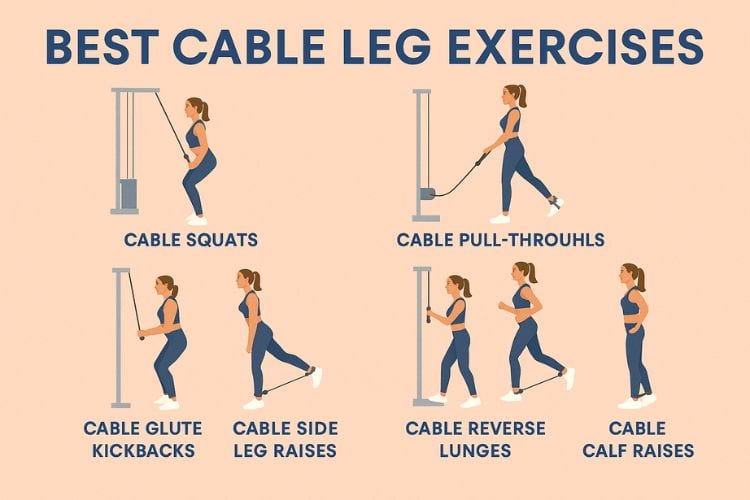 BEST CABLE LEG EXERCISES

CABLE SQUATS

CABLE PULL-THROUHLS

CABLE GLUTE KICKBACKS

CABLE SIDE LEG RAISES

CABLE REVERSE LUNGES

CABLE CALF RAISES